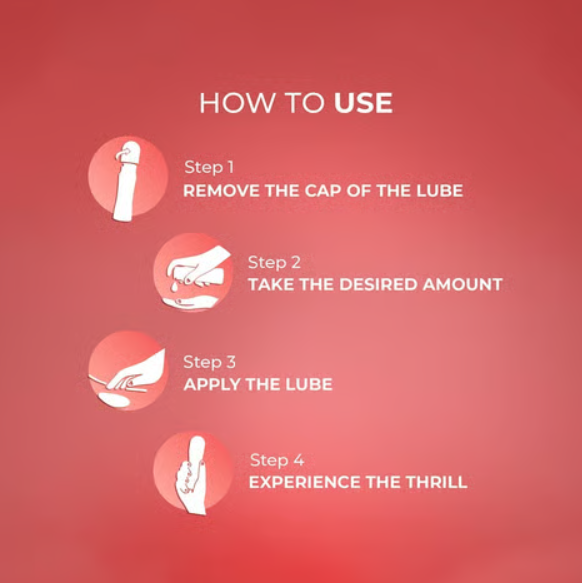 HOW TO USE

Step 1
REMOVE THE CAP OF THE LUBE

Step 2
TAKE THE DESIRED AMOUNT

Step 3
APPLY THE LUBE

Step 4
EXPERIENCE THE THRILL